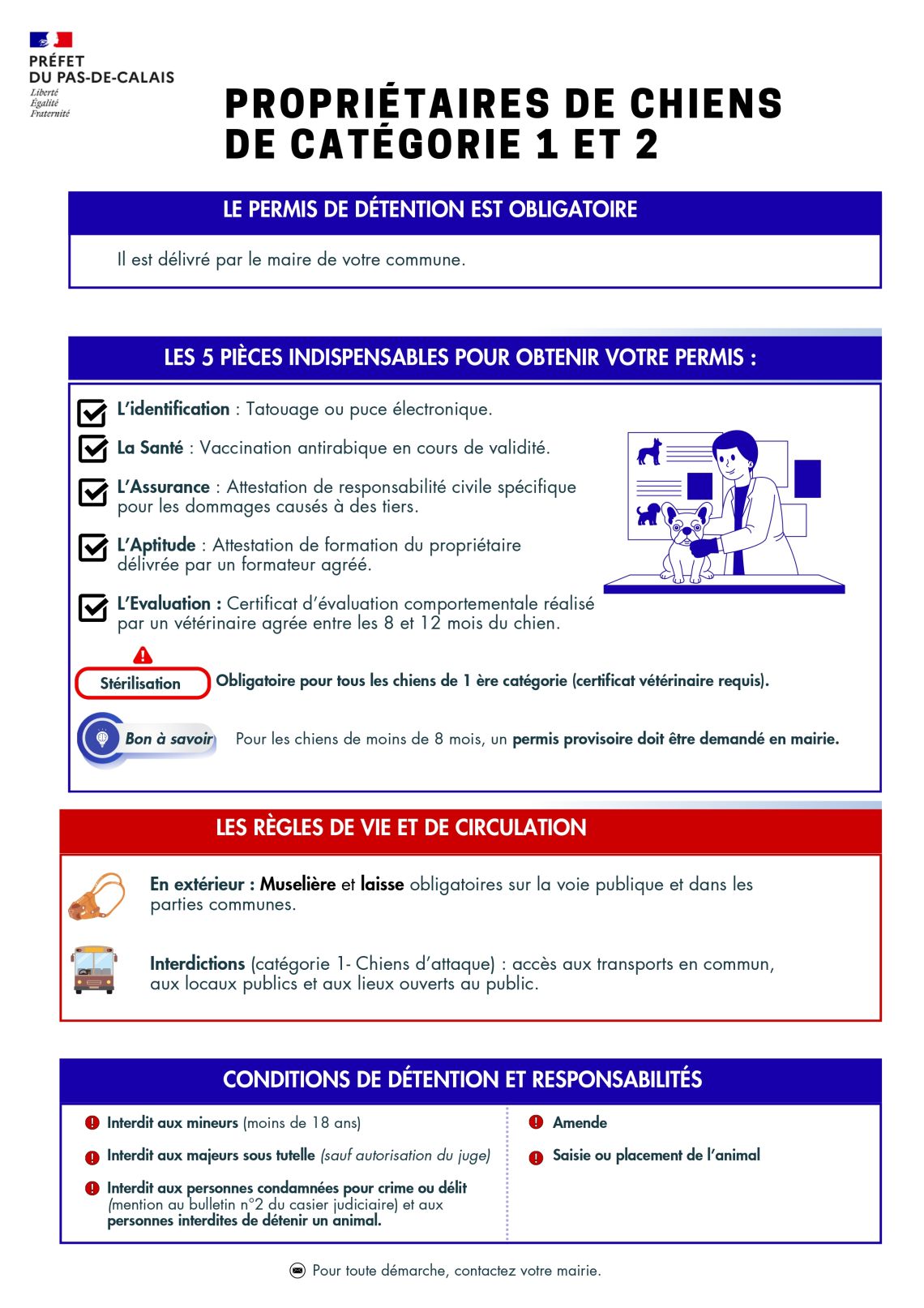 PRÉFET
DU PAS-DE-CALAIS
Liberté
Égalité
Fraternité

PROPRIÉTAIRES DE CHIENS DE CATÉGORIE 1 ET 2

LE PERMIS DE DÉTENTION EST OBLIGATOIRE

Il est délivré par le maire de votre commune.

LES 5 PIÈCES INDISPENSABLES POUR OBTENIR VOTRE PERMIS :

L'identification : Tatouage ou puce électronique.

La Santé : Vaccination antirabique en cours de validité.

L'Assurance : Attestation de responsabilité civile spécifique pour les dommages causés à des tiers.

L'Aptitude : Attestation de formation du propriétaire délivrée par un formateur agréé.

L'Evaluation : Certificat d'évaluation comportementale réalisé par un vétérinaire agrée entre les 8 et 12 mois du chien.

Stérilisation Obligatoire pour tous les chiens de 1 ère catégorie (certificat vétérinaire requis).

Bon à savoir Pour les chiens de moins de 8 mois, un permis provisoire doit être demandé en mairie.

LES RÈGLES DE VIE ET DE CIRCULATION

En extérieur : Muselière et laisse obligatoires sur la voie publique et dans les parties communes.

Interdictions (catégorie 1- Chiens d'attaque) : accès aux transports en commun, aux locaux publics et aux lieux ouverts au public.

CONDITIONS DE DÉTENTION ET RESPONSABILITÉS

Interdit aux mineurs (moins de 18 ans)

Interdit aux majeurs sous tutelle (sauf autorisation du juge)

Interdit aux personnes condamnées pour crime ou délit (mention au bulletin n°2 du casier judiciaire) et aux personnes interdites de détenir un animal.

Amende

Saisie ou placement de l'animal

Pour toute démarche, contactez votre mairie.