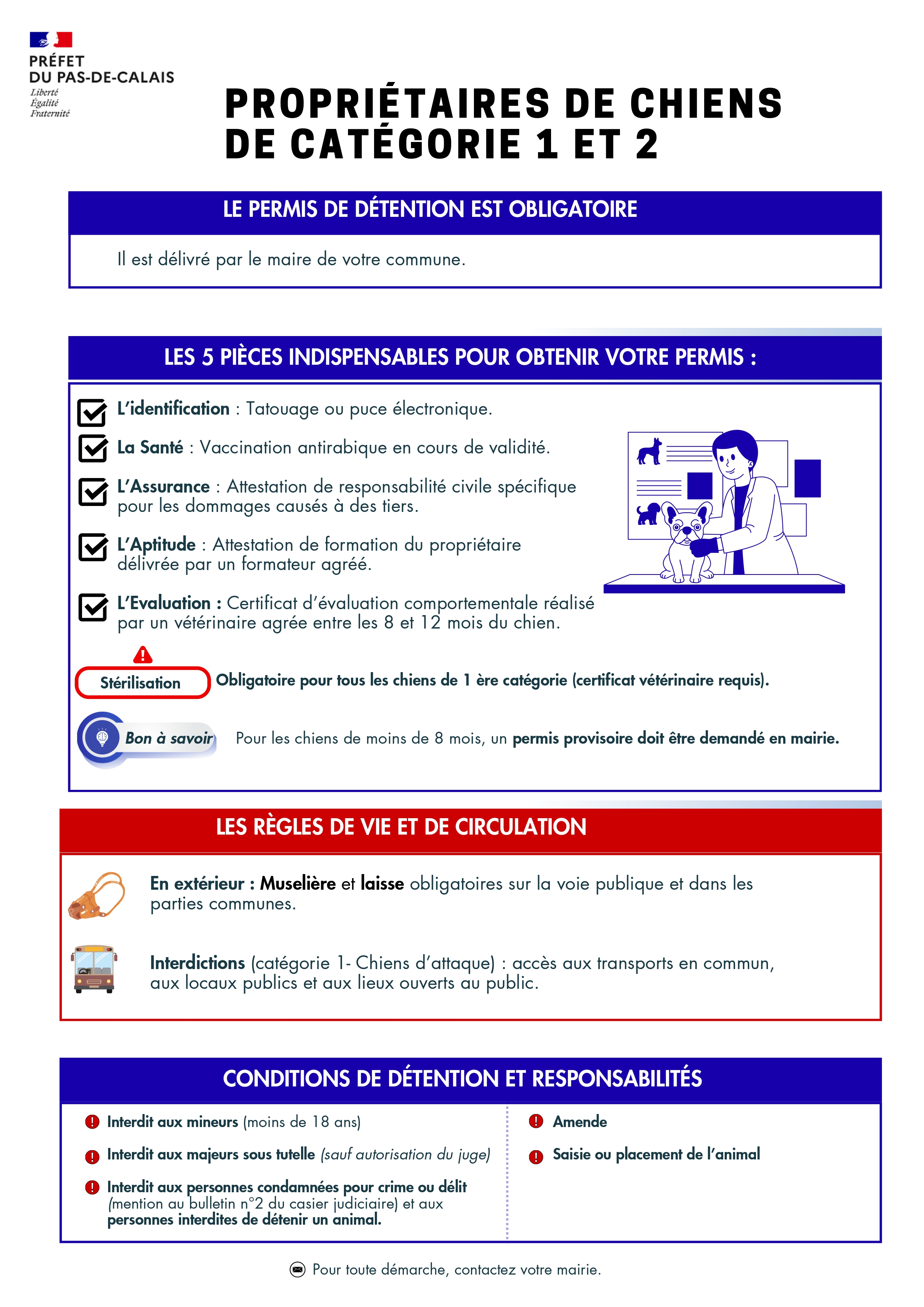 PRÉFET
DU PAS-DE-CALAIS
Liberté
Égalité
Fraternité

PROPRIÉTAIRES DE CHIENS DE CATÉGORIE 1 ET 2

LE PERMIS DE DÉTENTION EST OBLIGATOIRE

Il est délivré par le maire de votre commune.

LES 5 PIÈCES INDISPENSABLES POUR OBTENIR VOTRE PERMIS :

L'identification : Tatouage ou puce électronique.

La Santé : Vaccination antirabique en cours de validité.

L'Assurance : Attestation de responsabilité civile spécifique pour les dommages causés à des tiers.

L'Aptitude : Attestation de formation du propriétaire délivrée par un formateur agréé.

L'Evaluation : Certificat d'évaluation comportementale réalisé par un vétérinaire agrée entre les 8 et 12 mois du chien.

Stérilisation Obligatoire pour tous les chiens de 1 ère catégorie (certificat vétérinaire requis).

Bon à savoir Pour les chiens de moins de 8 mois, un permis provisoire doit être demandé en mairie.

LES RÈGLES DE VIE ET DE CIRCULATION

En extérieur : Muselière et laisse obligatoires sur la voie publique et dans les parties communes.

Interdictions (catégorie 1- Chiens d'attaque) : accès aux transports en commun, aux locaux publics et aux lieux ouverts au public.

CONDITIONS DE DÉTENTION ET RESPONSABILITÉS

Interdit aux mineurs (moins de 18 ans)

Interdit aux majeurs sous tutelle (sauf autorisation du juge)

Interdit aux personnes condamnées pour crime ou délit (mention au bulletin n°2 du casier judiciaire) et aux personnes interdites de détenir un animal.

Amende

Saisie ou placement de l'animal

Pour toute démarche, contactez votre mairie.